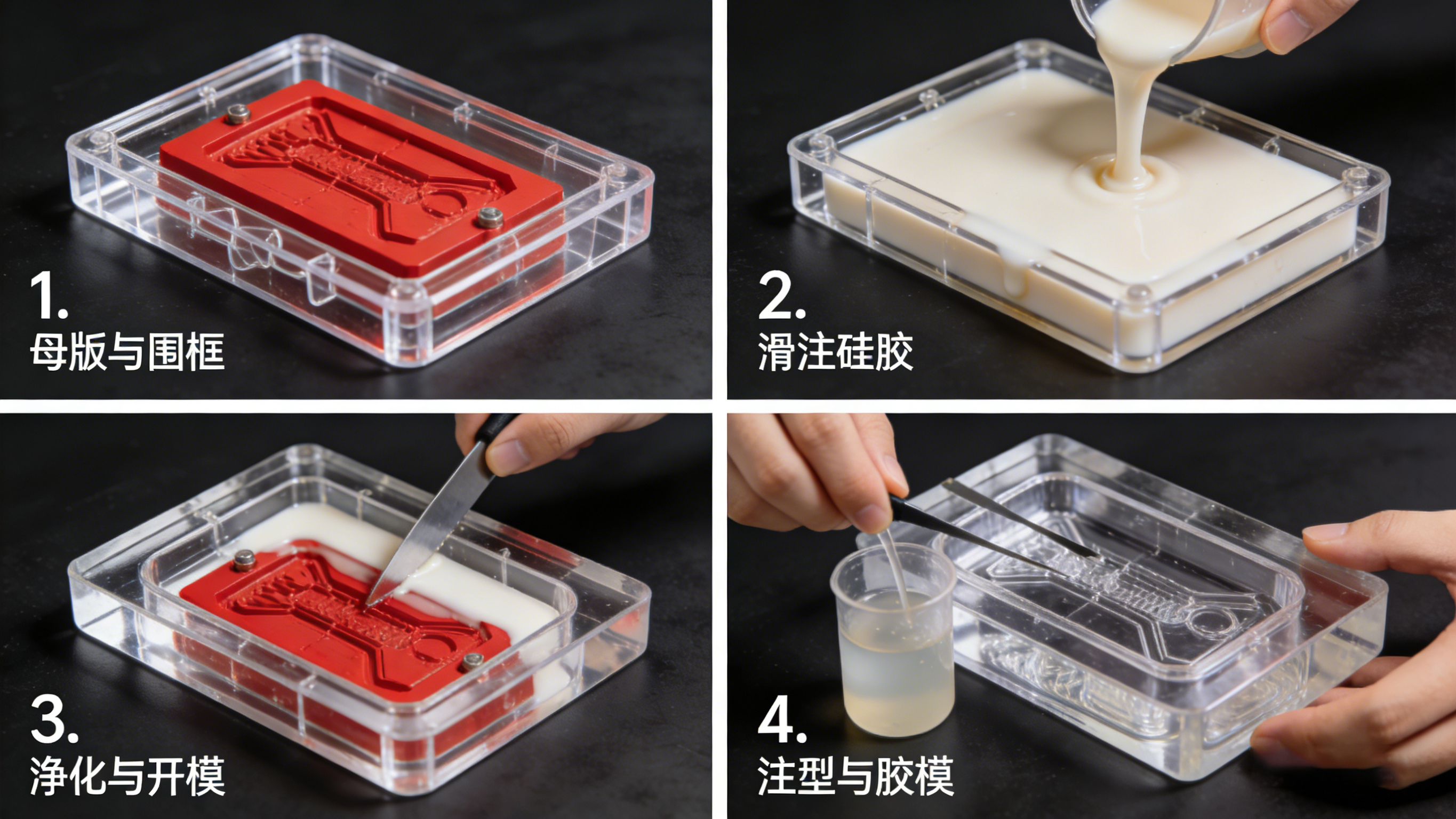 1.
母版与围框

2.
滑注硅胶

3.
净化与开模

4.
注型与胶模