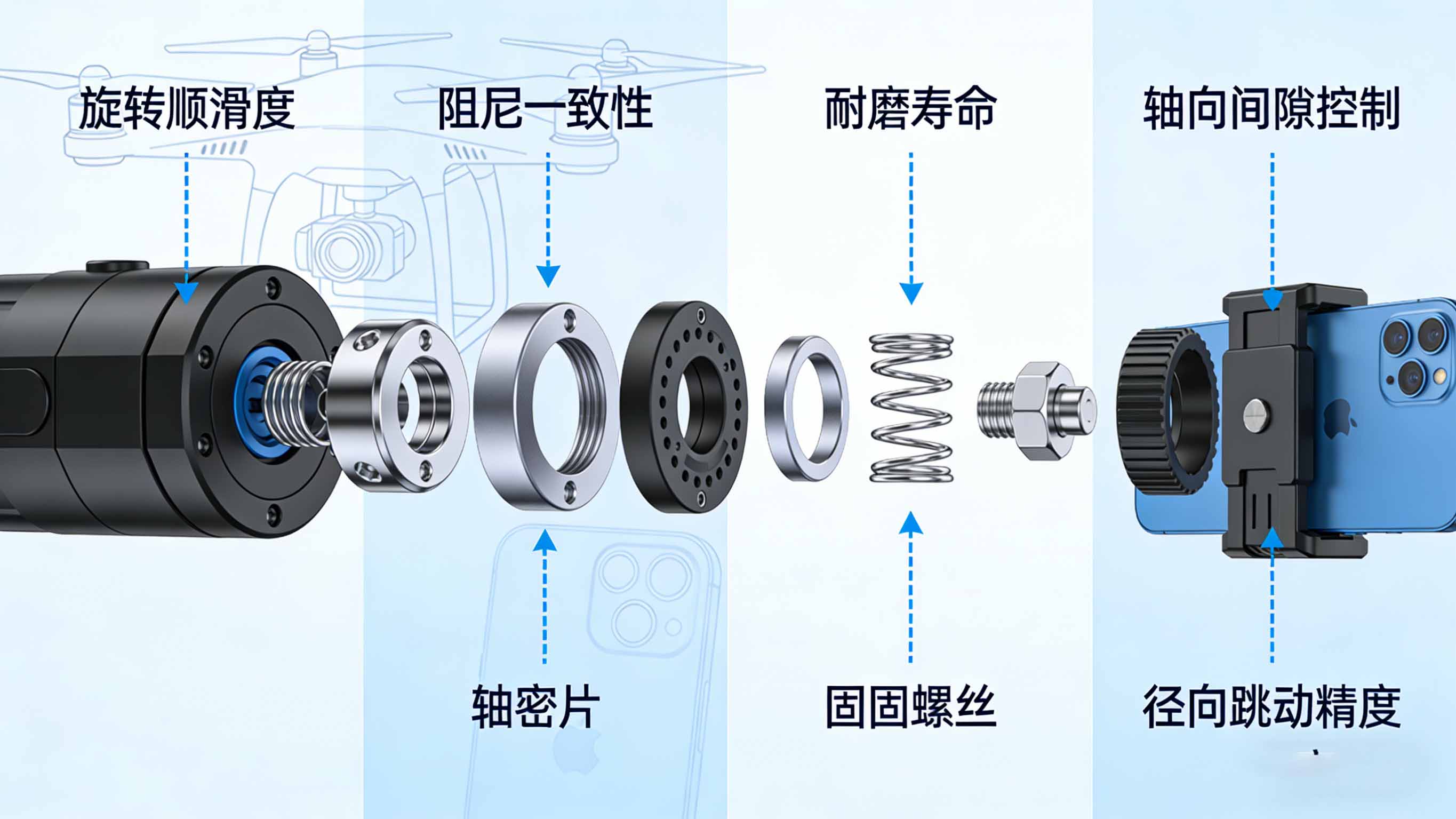 旋转顺滑度

阻尼一致性

耐磨寿命

轴向间隙控制

轴密片

固固螺丝

径向跳动精度